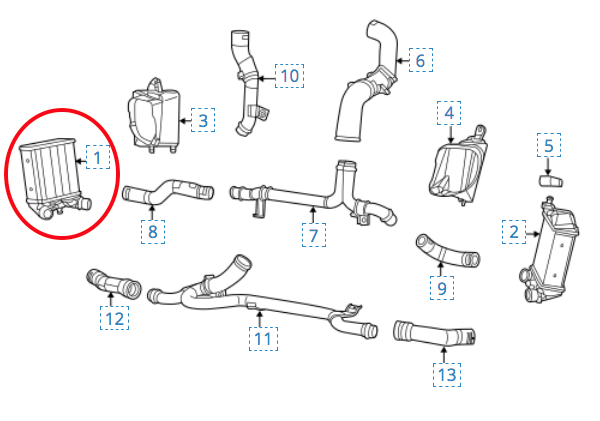 10
6
3
4
1
5
8
7
2
9
12
11
13